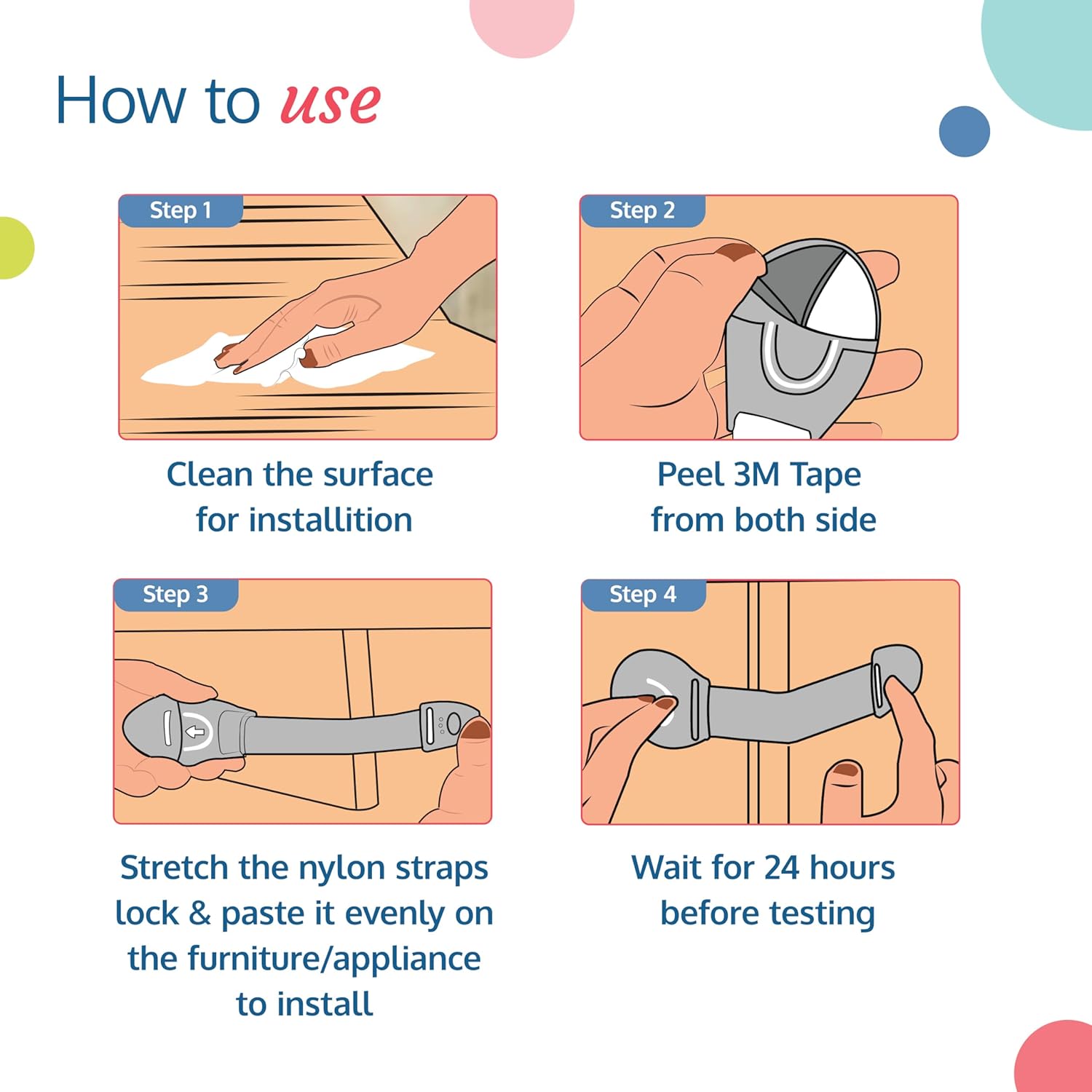 How to use

Step 1

Clean the surface for installition

Step 2

Peel 3M Tape from both side

Step 3

Stretch the nylon straps lock & paste it evenly on the furniture/appliance to install

Step 4

Wait for 24 hours before testing