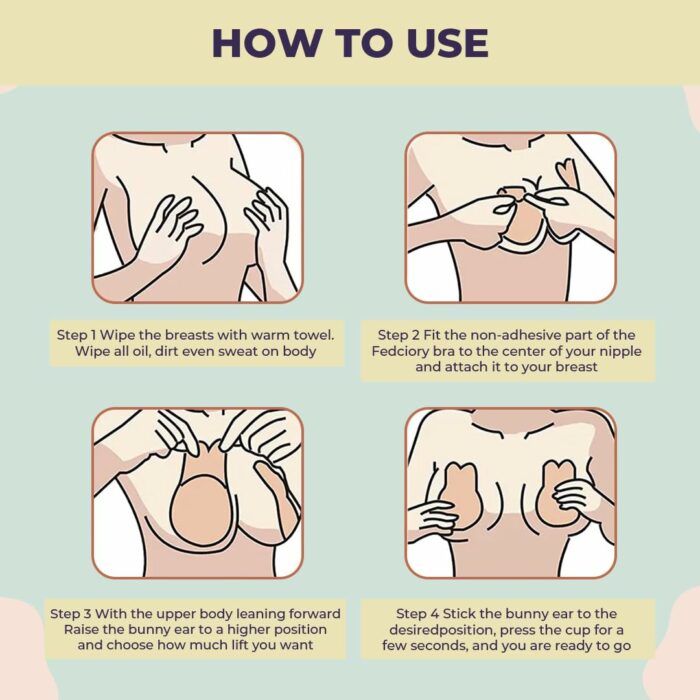 HOW TO USE

Step 1 Wipe the breasts with warm towel. Wipe all oil, dirt even sweat on body

Step 2 Fit the non-adhesive part of the Fedciory bra to the center of your nipple and attach it to your breast

Step 3 With the upper body leaning forward Raise the bunny ear to a higher position and choose how much lift you want

Step 4 Stick the bunny ear to the desiredposition, press the cup for a few seconds, and you are ready to go